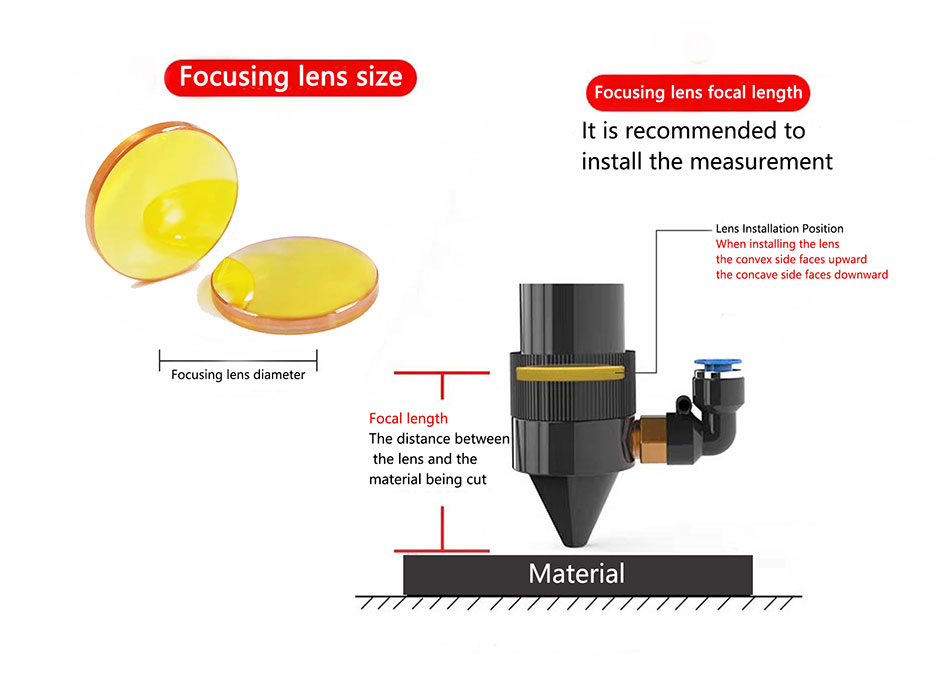 Focusing lens size

Focusing lens diameter

Focusing lens focal length

It is recommended to install the measurement

Lens Installation Position
When installing the lens
the convex side faces upward
the concave side faces downward

Focal length
The distance between the lens and the material being cut

Material